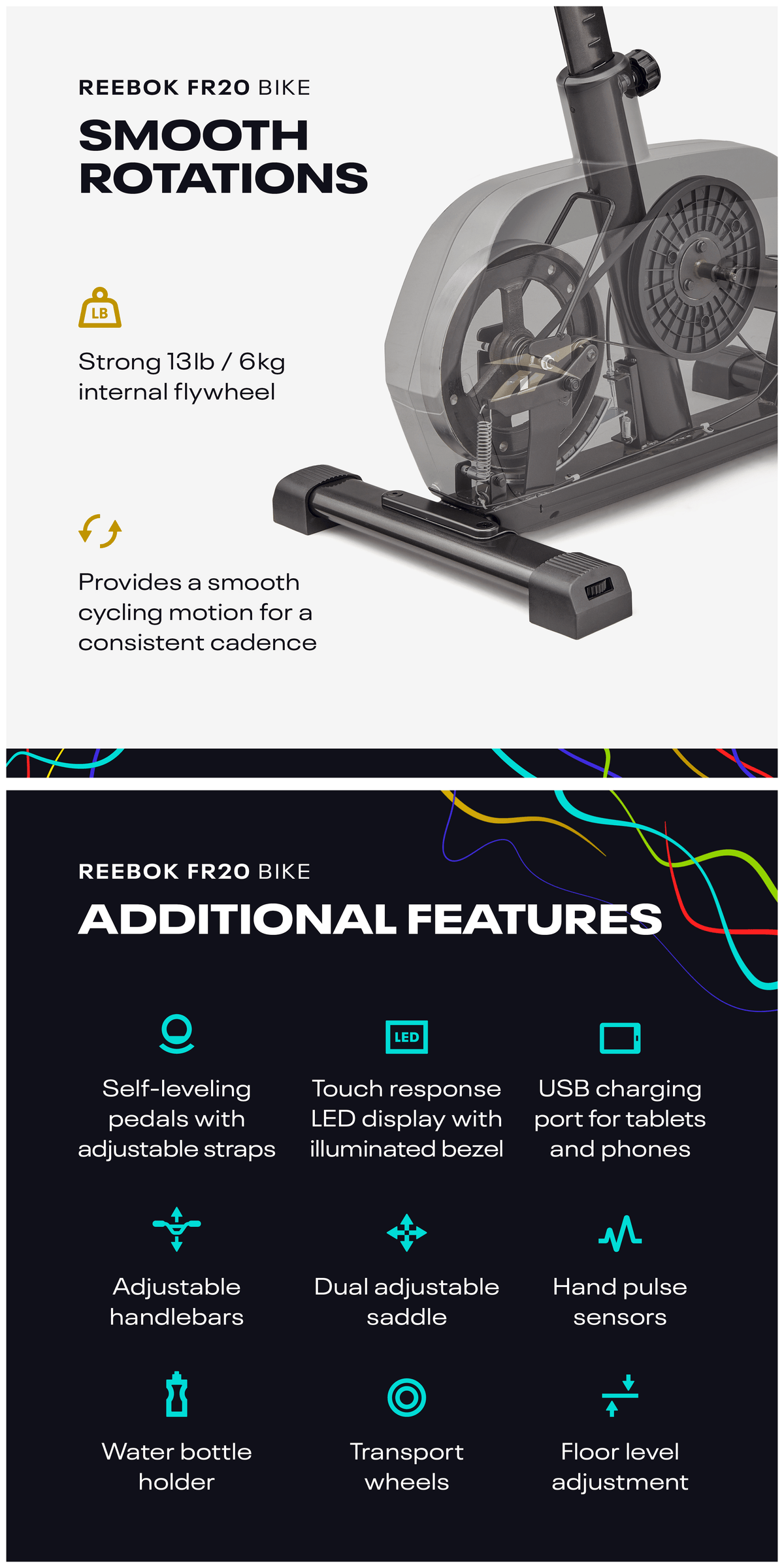 REEBOK FR20 BIKE

SMOOTH ROTATIONS

LB

Strong 13lb / 6kg internal flywheel

Provides a smooth cycling motion for a consistent cadence

REEBOK FR20 BIKE

ADDITIONAL FEATURES

Self-leveling pedals with adjustable straps

LED

Touch response LED display with illuminated bezel

USB charging port for tablets and phones

Adjustable handlebars

Dual adjustable saddle

Hand pulse sensors

Water bottle holder

Transport wheels

Floor level adjustment