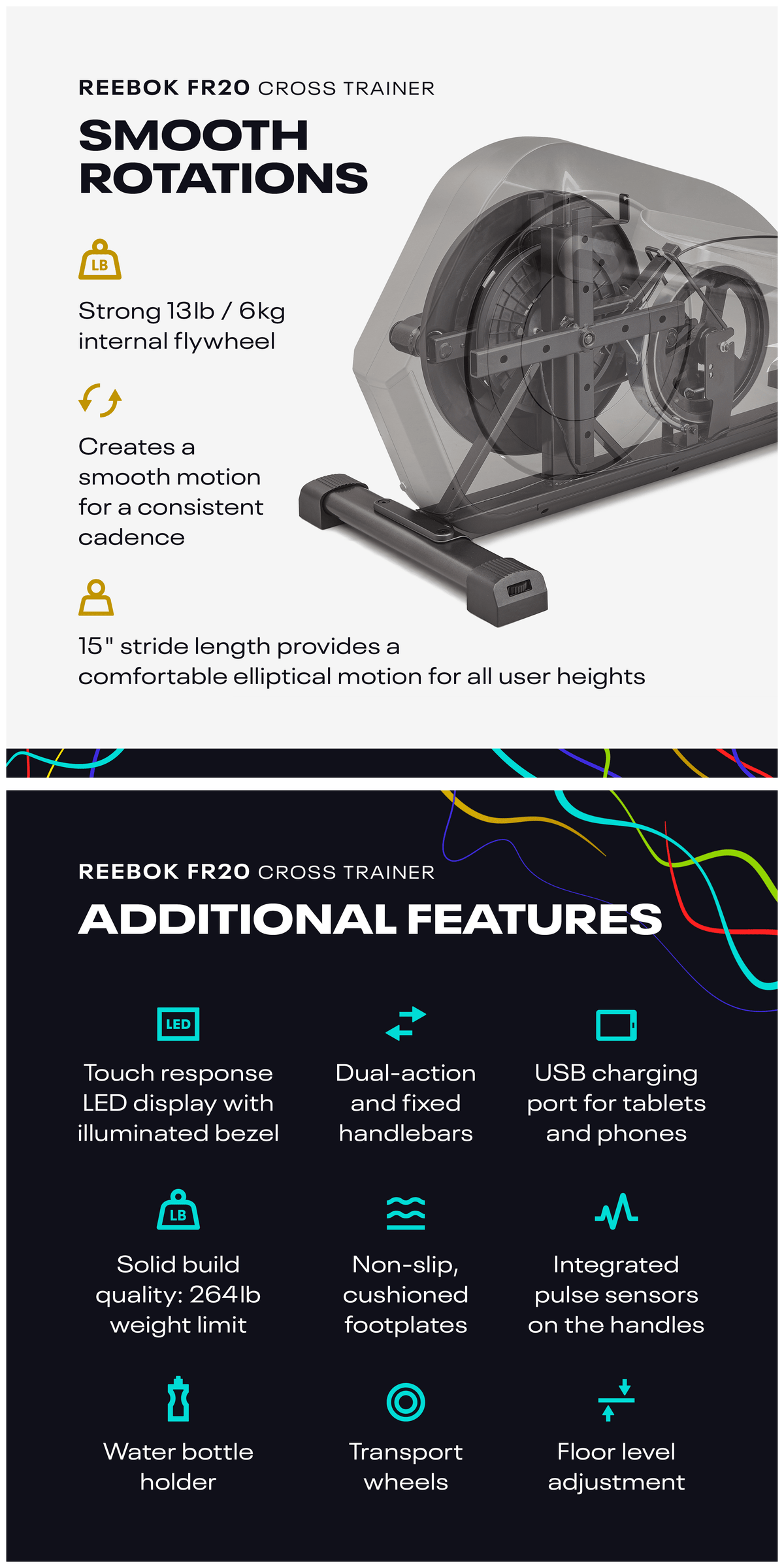 REEBOK FR20 CROSS TRAINER

SMOOTH ROTATIONS

LB

Strong 13lb / 6kg internal flywheel

Creates a smooth motion for a consistent cadence

15" stride length provides a comfortable elliptical motion for all user heights

REEBOK FR20 CROSS TRAINER

ADDITIONAL FEATURES

LED

Touch response LED display with illuminated bezel

Dual-action and fixed handlebars

USB charging port for tablets and phones

LB

Solid build quality: 264lb weight limit

Non-slip, cushioned footplates

Integrated pulse sensors on the handles

Water bottle holder

Transport wheels

Floor level adjustment