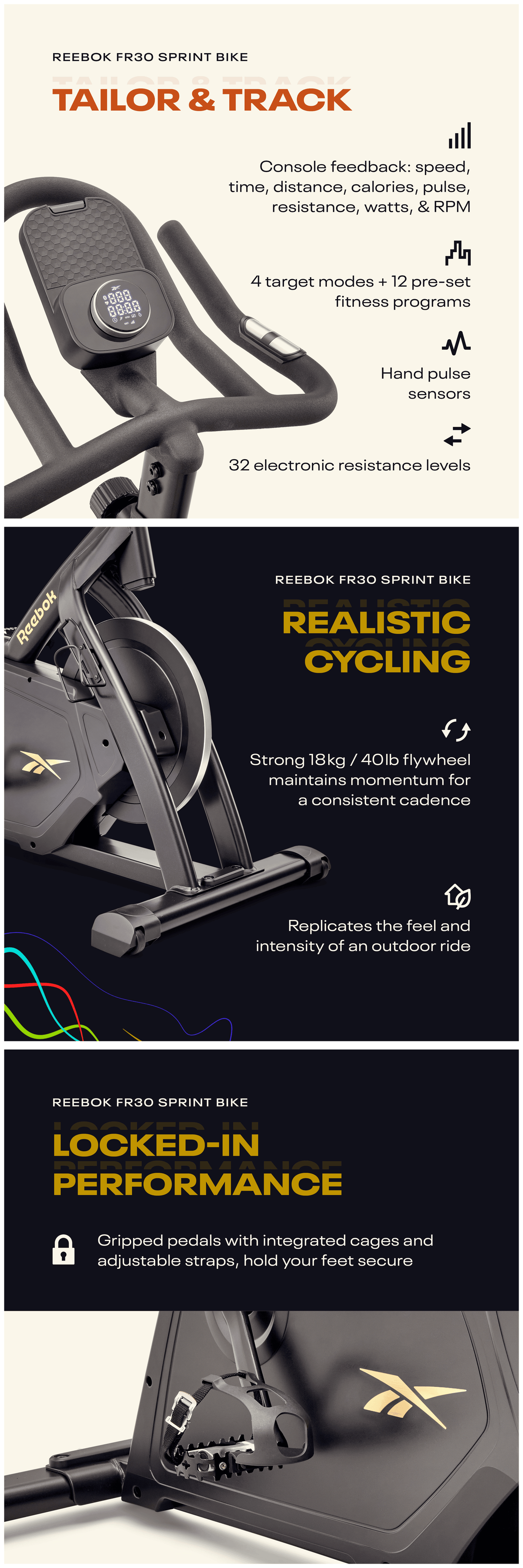 REEBOK FR30 SPRINT BIKE

TAILOR & TRACK

Console feedback: speed, time, distance, calories, pulse, resistance, watts, & RPM

4 target modes + 12 pre-set fitness programs

Hand pulse sensors

32 electronic resistance levels

Reebok

REEBOK FR30 SPRINT BIKE

REALISTIC CYCLING

Strong 18kg / 40lb flywheel maintains momentum for a consistent cadence

Replicates the feel and intensity of an outdoor ride

REEBOK FR30 SPRINT BIKE

LOCKED-IN PERFORMANCE

Gripped pedals with integrated cages and adjustable straps, hold your feet secure