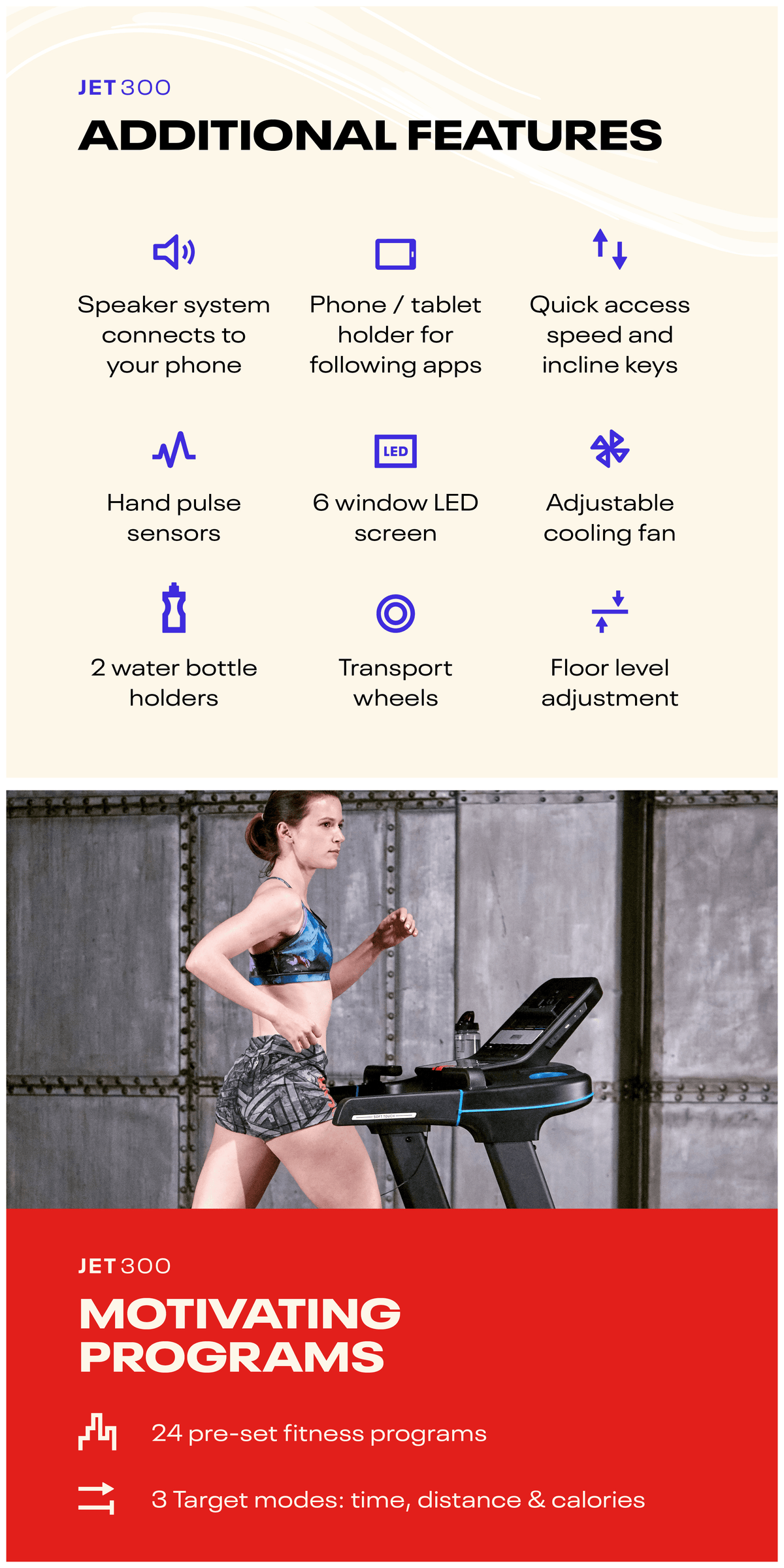 JET 300

ADDITIONAL FEATURES

Speaker system connects to your phone

Phone / tablet holder for following apps

Quick access speed and incline keys

Hand pulse sensors

LED

6 window LED screen

Adjustable cooling fan

2 water bottle holders

Transport wheels

Floor level adjustment

SOFT TOUCH

JET 300

MOTIVATING PROGRAMS

24 pre-set fitness programs

3 Target modes: time, distance & calories